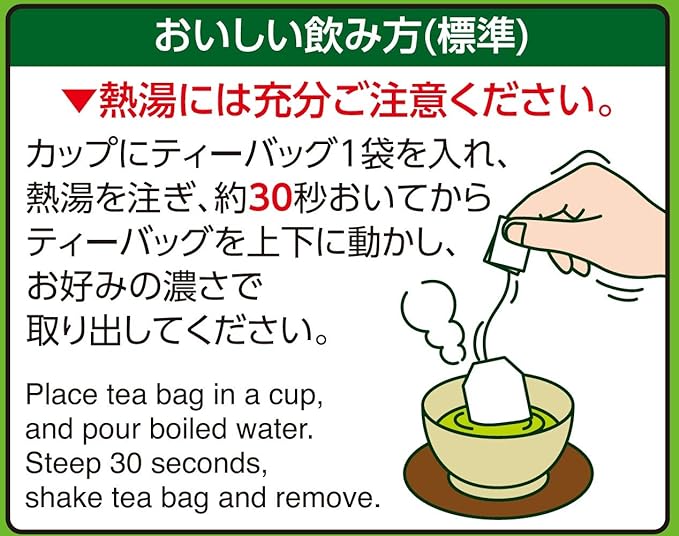 おいしい飲み方(標準)

▼熱湯には充分ご注意ください。

カップにティーバッグ1袋を入れ、熱湯を注ぎ、約30秒おいてからティーバッグを上下に動かし、お好みの濃さで取り出してください。

Place tea bag in a cup, and pour boiled water. Steep 30 seconds, shake tea bag and remove.